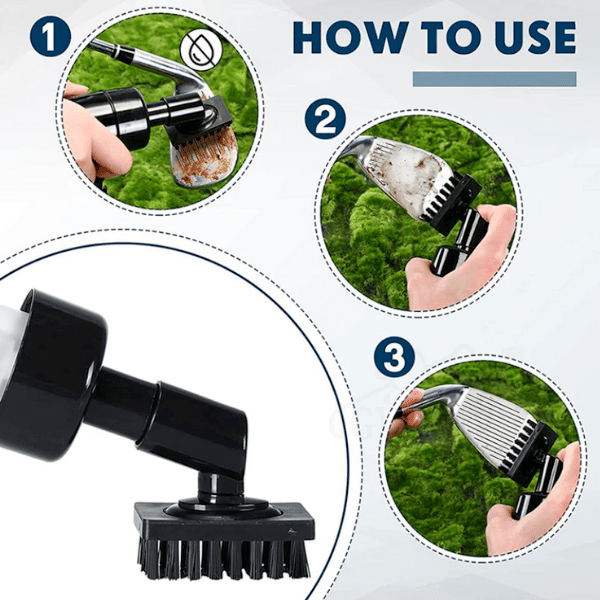 1

HOW TO USE

2

3